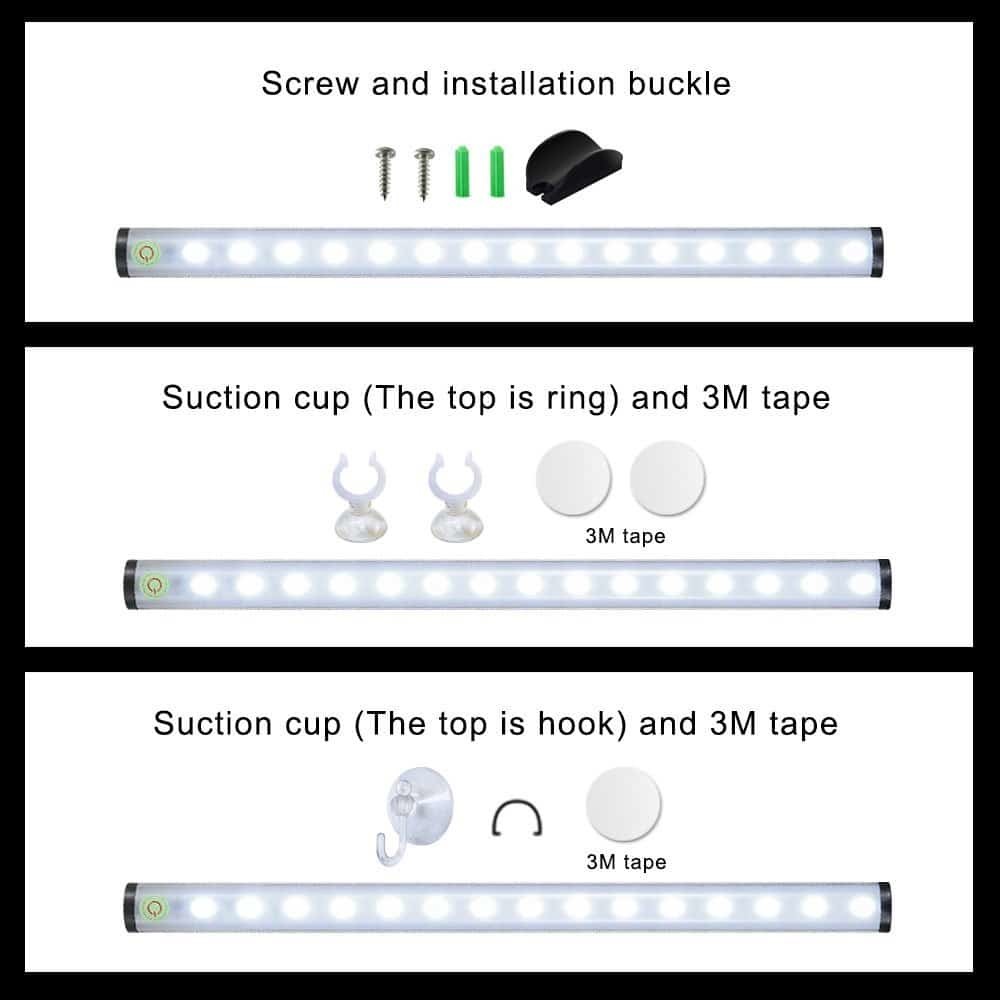 Screw and installation buckle

Suction cup (The top is ring) and 3M tape

3M tape

Suction cup (The top is hook) and 3M tape

3M tape