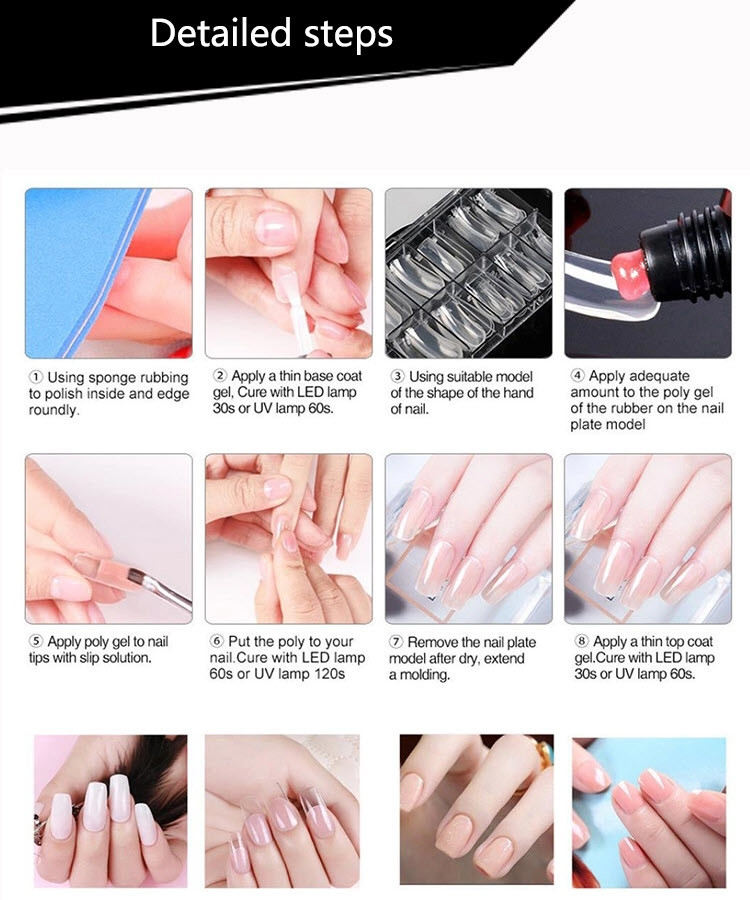 Detailed steps

① Using sponge rubbing to polish inside and edge roundly.

② Apply a thin base coat gel, Cure with LED lamp 30s or UV lamp 60s.

③ Using suitable model of the shape of the hand of nail.

④ Apply adequate amount to the poly gel of the rubber on the nail plate model

⑤ Apply poly gel to nail tips with slip solution.

⑥ Put the poly to your nail.Cure with LED lamp 60s or UV lamp 120s

⑦ Remove the nail plate model after dry, extend a molding.

⑧ Apply a thin top coat gel.Cure with LED lamp 30s or UV lamp 60s.